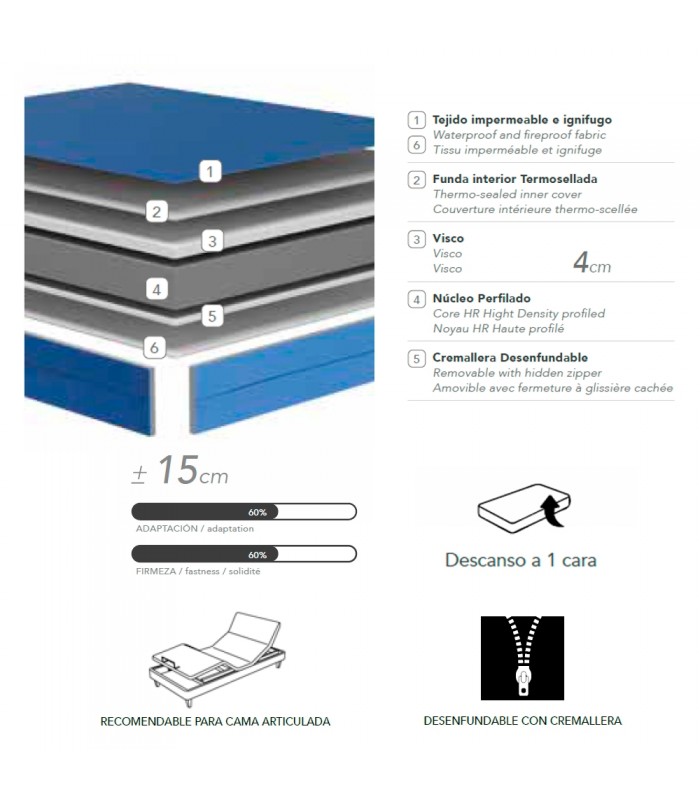 1
2
3
4
5
6

1
6
Tejido impermeable e ignifugo
Waterproof and fireproof fabric
Tissu imperméable et ignifuge

2 Funda interior Termosellada
Thermo-sealed inner cover
Couverture intérieure thermo-scellée

3 Visco
Visco
Visco
4cm

4 Núcleo Perfilado
Core HR Hight Density profiled
Noyau HR Haute profilé

5 Cremallera Desenfundable
Removable with hidden zipper
Amovible avec fermeture à glissière cachée

± 15cm

60%
ADAPTACIÓN / adaptation

60%
FIRMEZA / fastness / solidité

Descanso a 1 cara

RECOMENDABLE PARA CAMA ARTICULADA

DESENFUNDABLE CON CREMALLERA