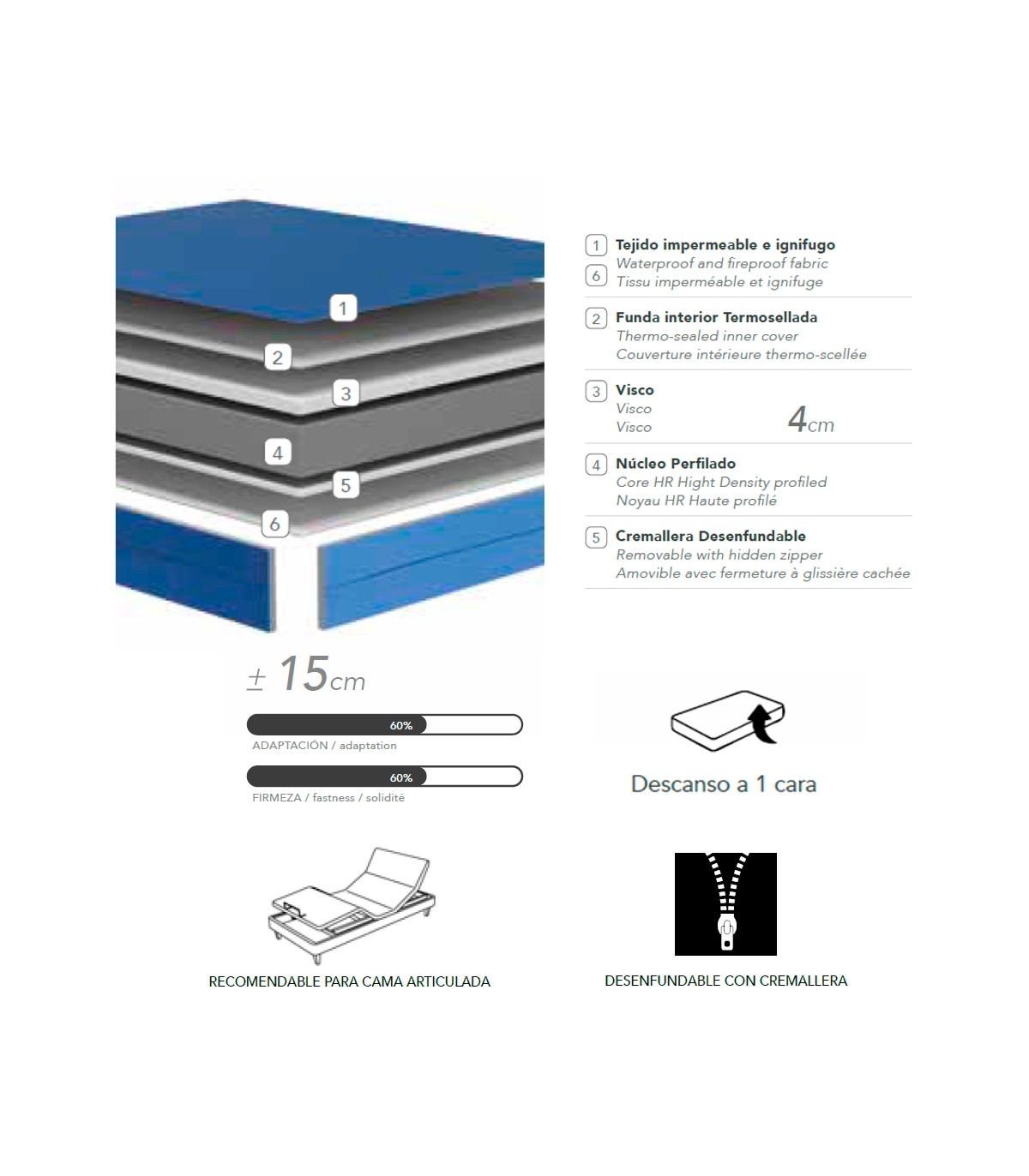 1
2
3
4
5
6

1 6 Tejido impermeable e ignifugo
Waterproof and fireproof fabric
Tissu imperméable et ignifuge

2 Funda interior Termosellada
Thermo-sealed inner cover
Couverture intérieure thermo-scellée

3 Visco
Visco
Visco
4cm

4 Núcleo Perfilado
Core HR Hight Density profiled
Noyau HR Haute profilé

5 Cremallera Desenfundable
Removable with hidden zipper
Amovible avec fermeture à glissière cachée

± 15cm

60%
ADAPTACIÓN / adaptation

60%
FIRMEZA / fastness / solidité

Descanso a 1 cara

RECOMENDABLE PARA CAMA ARTICULADA

DESENFUNDABLE CON CREMALLERA